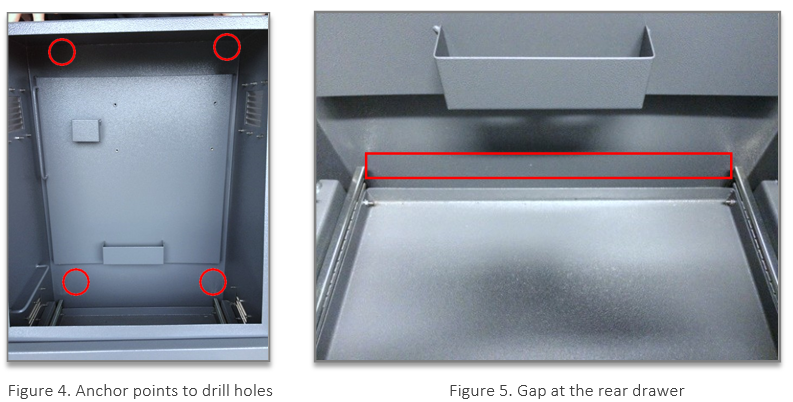 Figure 4. Anchor points to drill holes

Figure 5. Gap at the rear drawer